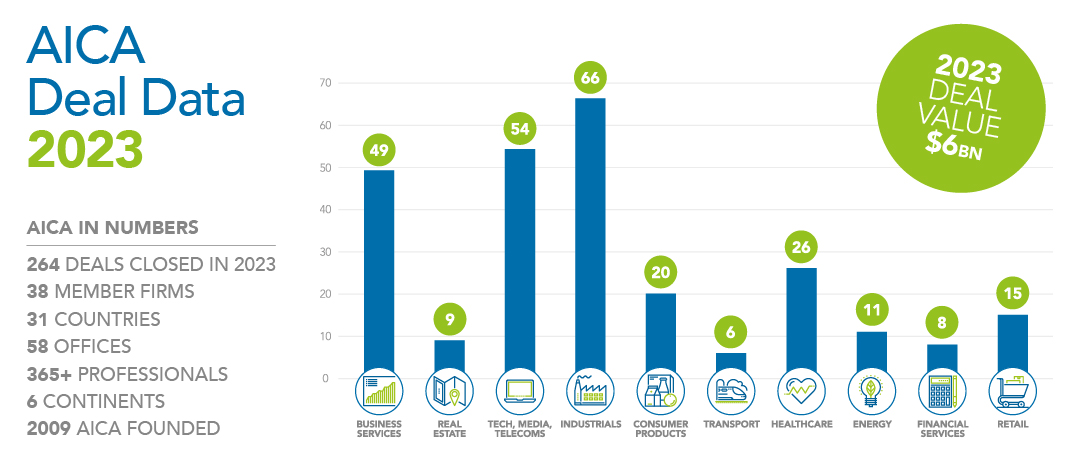 AICA Deal Data 2023

AICA IN NUMBERS

264 DEALS CLOSED IN 2023
38 MEMBER FIRMS
31 COUNTRIES
58 OFFICES
365+ PROFESSIONALS
6 CONTINENTS
2009 AICA FOUNDED

2023 DEAL VALUE $6BN

70
60
50
40
30
20
10
0

49
9
54
66
20
6
26
11
8
15

BUSINESS SERVICES
REAL ESTATE
TECH, MEDIA, TELECOMS
INDUSTRIALS
CONSUMER PRODUCTS
TRANSPORT
HEALTHCARE
ENERGY
FINANCIAL SERVICES
RETAIL